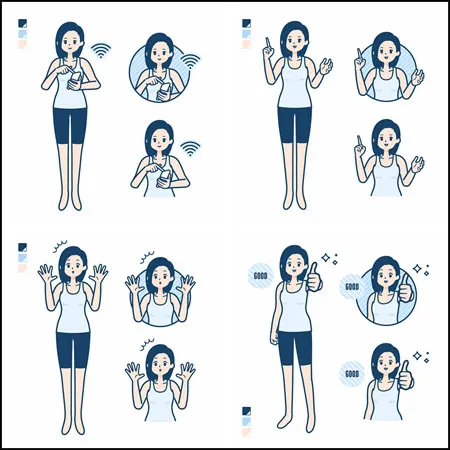 GOOD

GOOD

GOOD