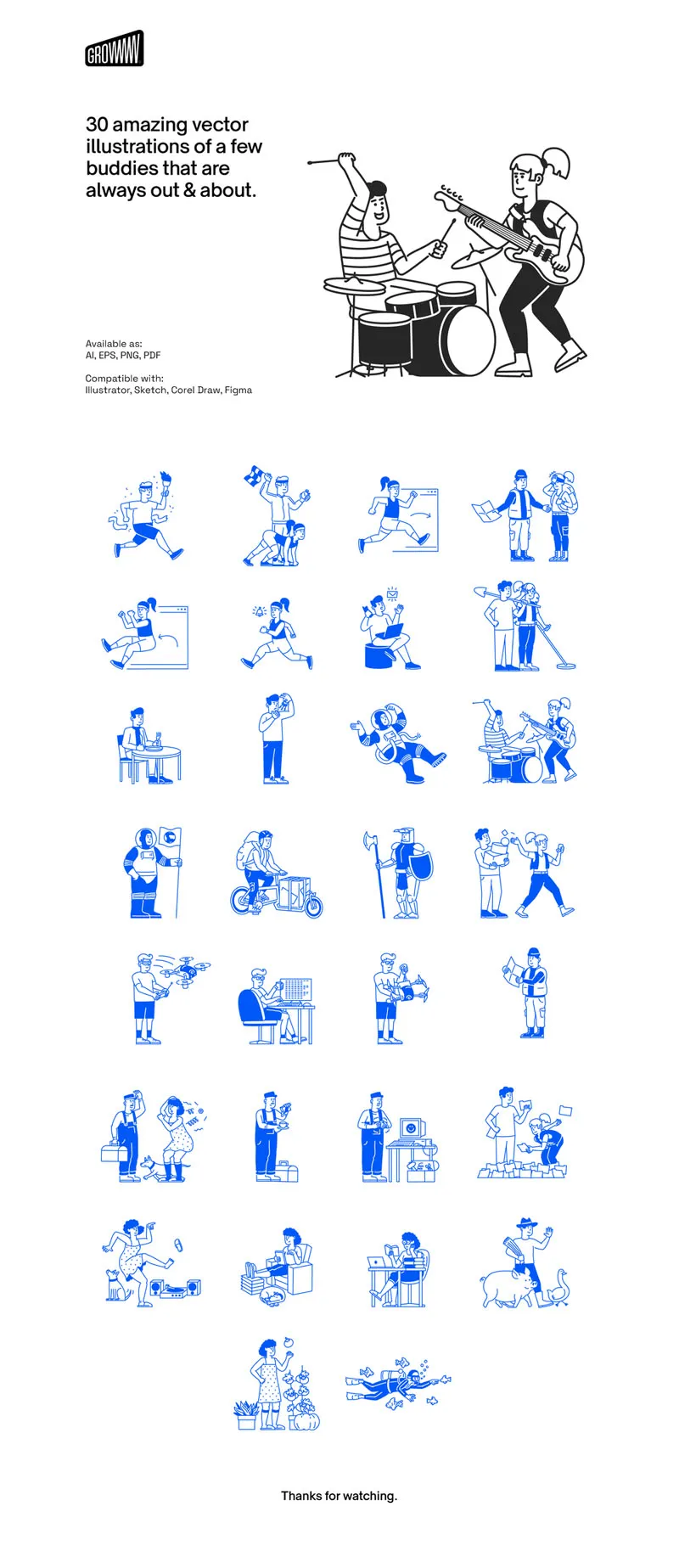 GROWWW

30 amazing vector illustrations of a few buddies that are always out & about.

Available as:
AI, EPS, PNG, PDF

Compatible with:
Illustrator, Sketch, Corel Draw, Figma

Thanks for watching.